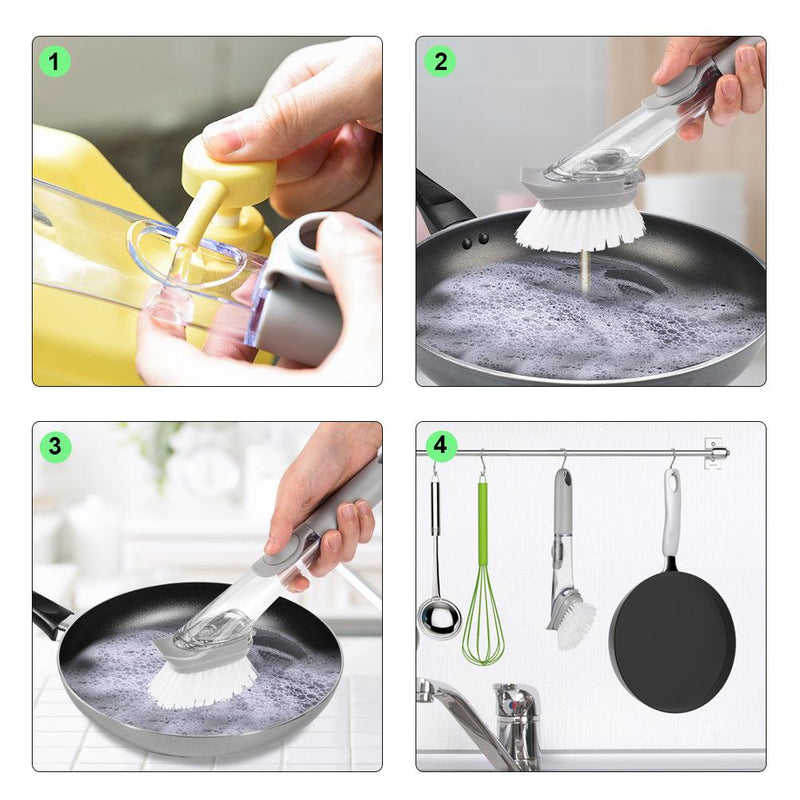 1

2

3

4