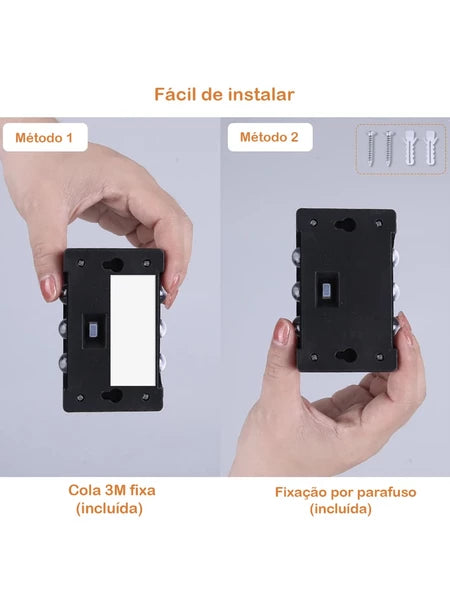 Fácil de instalar

Método 1

Método 2

Cola 3M fixa
(incluída)

Fixação por parafuso
(incluída)